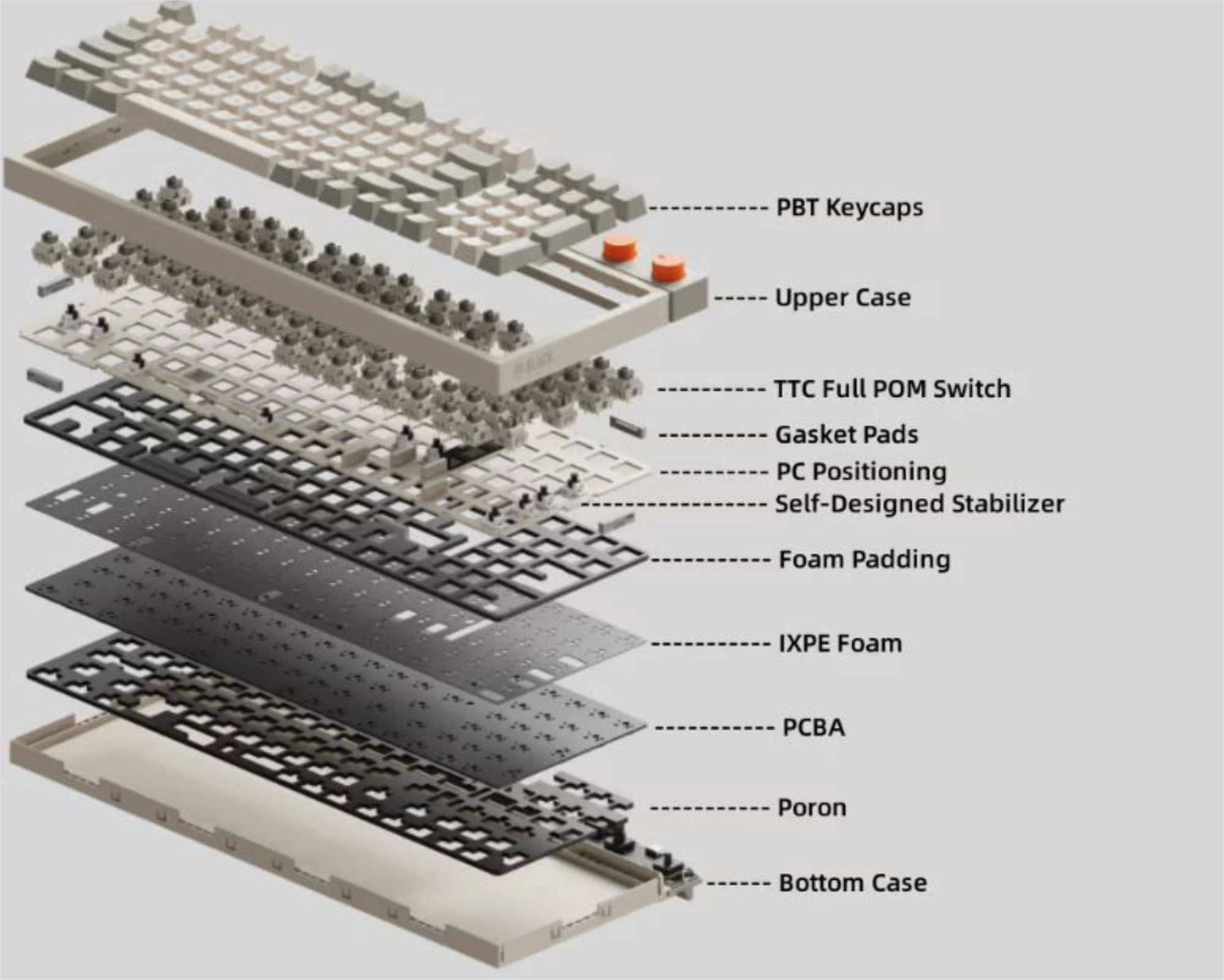 PBT Keycaps

Upper Case

TTC Full POM Switch

Gasket Pads

PC Positioning

Self-Designed Stabilizer

Foam Padding

IXPE Foam

PCBA

Poron

Bottom Case